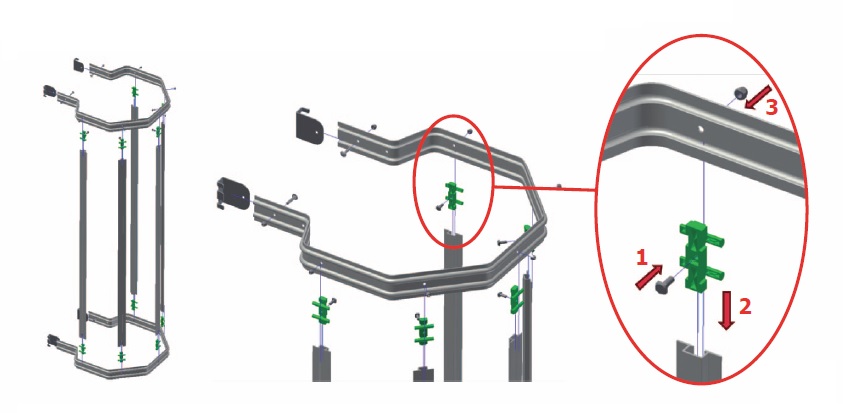 3
1
2